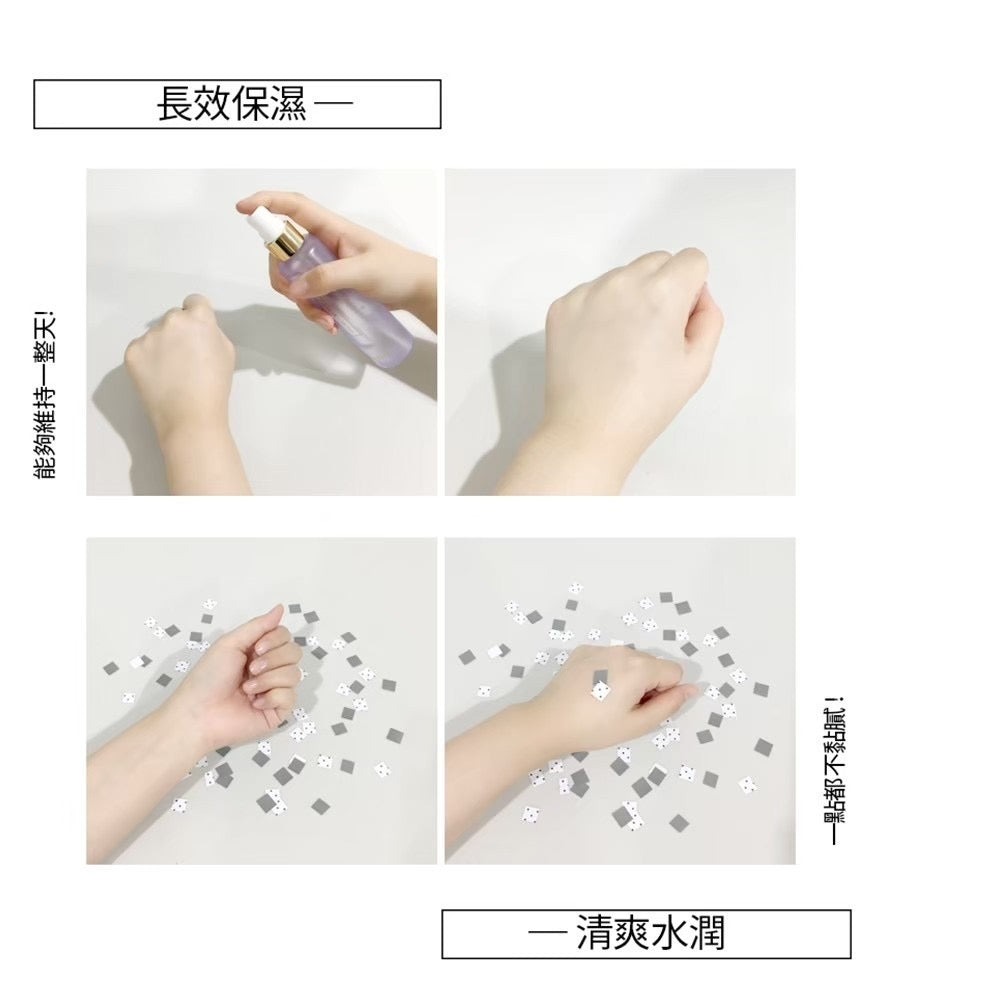 長效保濕 —

能夠維持一整天!

一點都不黏膩!

— 清爽水潤