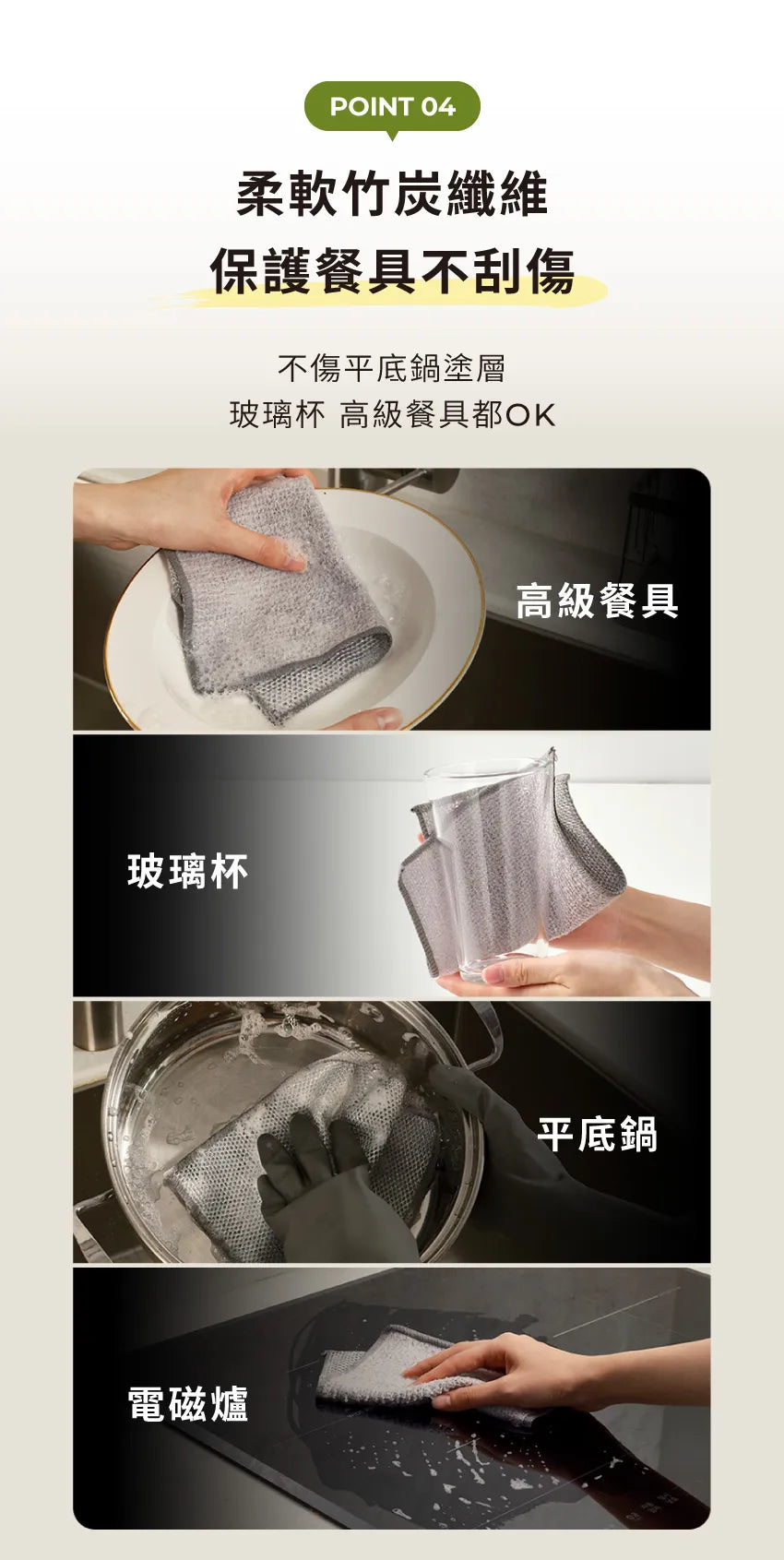 POINT 04

柔軟竹炭纖維
保護餐具不刮傷

不傷平底鍋塗層
玻璃杯 高級餐具都OK

高級餐具

玻璃杯

平底鍋

電磁爐