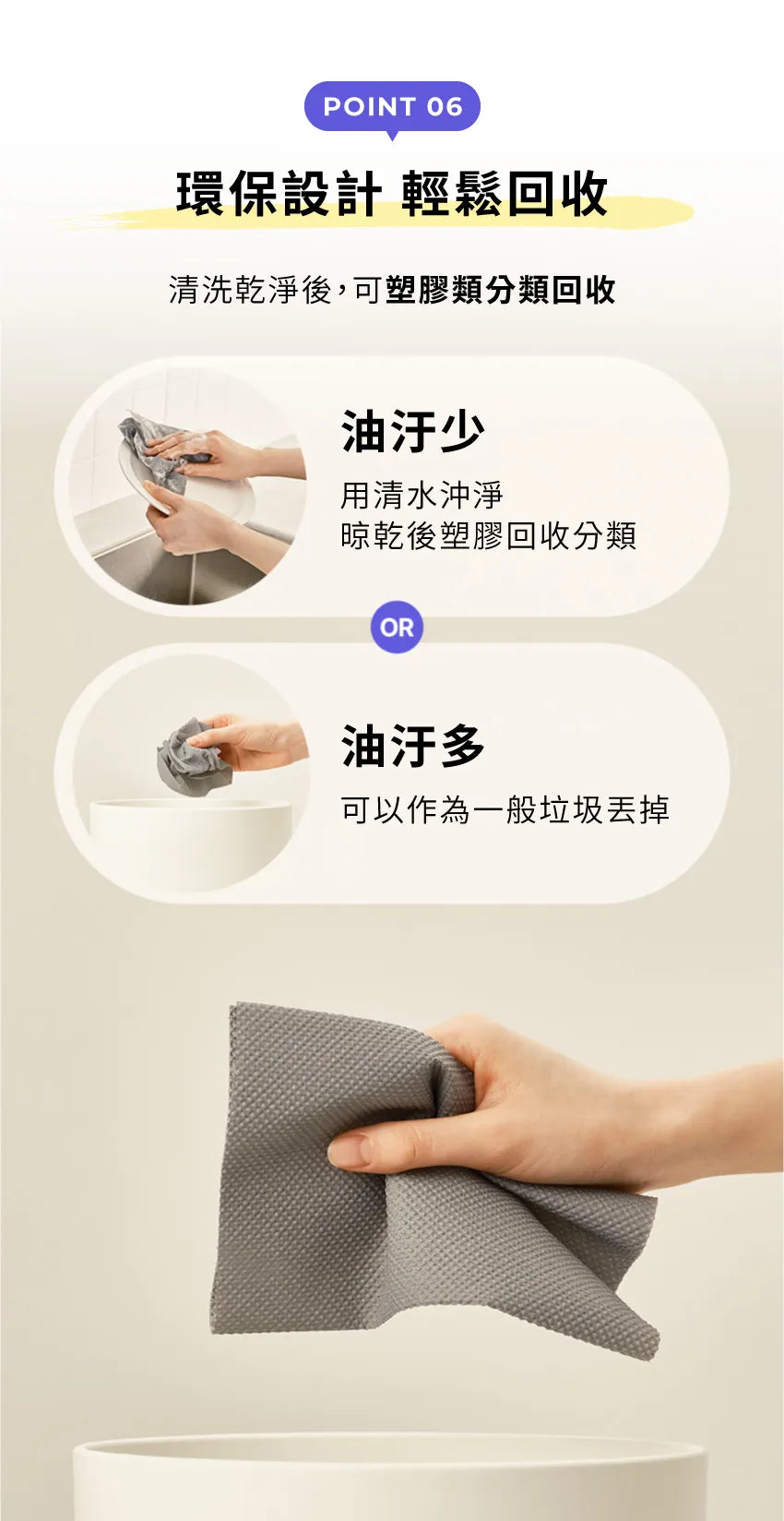 POINT 06

環保設計 輕鬆回收

清洗乾淨後，可塑膠類分類回收

油汙少

用清水沖淨
晾乾後塑膠回收分類

OR

油汙多

可以作為一般垃圾丟掉